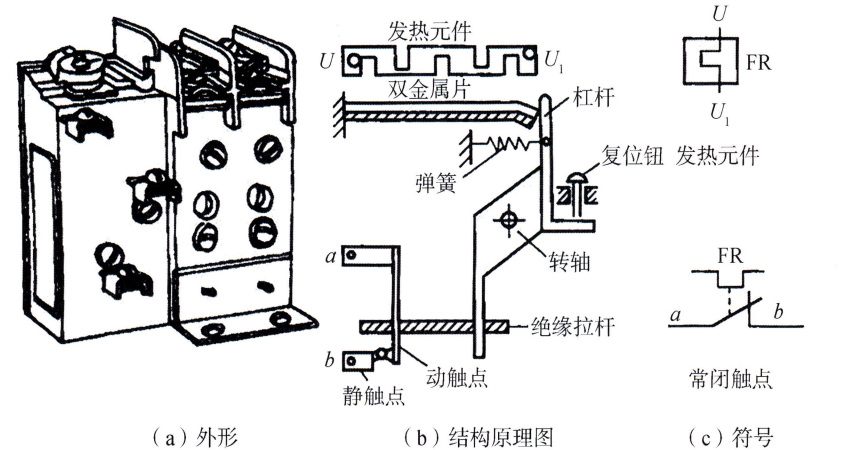 发热元件

$U$ $U_1$

双金属片

杠杆

弹簧

复位钮

转轴

$a$

绝缘拉杆

$b$

动触点

静触点

$U$

FR

$U_1$

发热元件

FR

$a$ $b$

常闭触点

（a）外形

（b）结构原理图

（c）符号